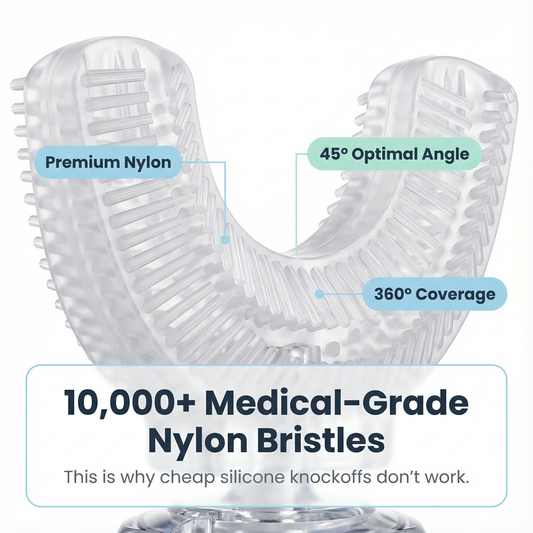 Premium Nylon

45° Optimal Angle

360° Coverage

10,000+ Medical-Grade Nylon Bristles

This is why cheap silicone knockoffs don't work.